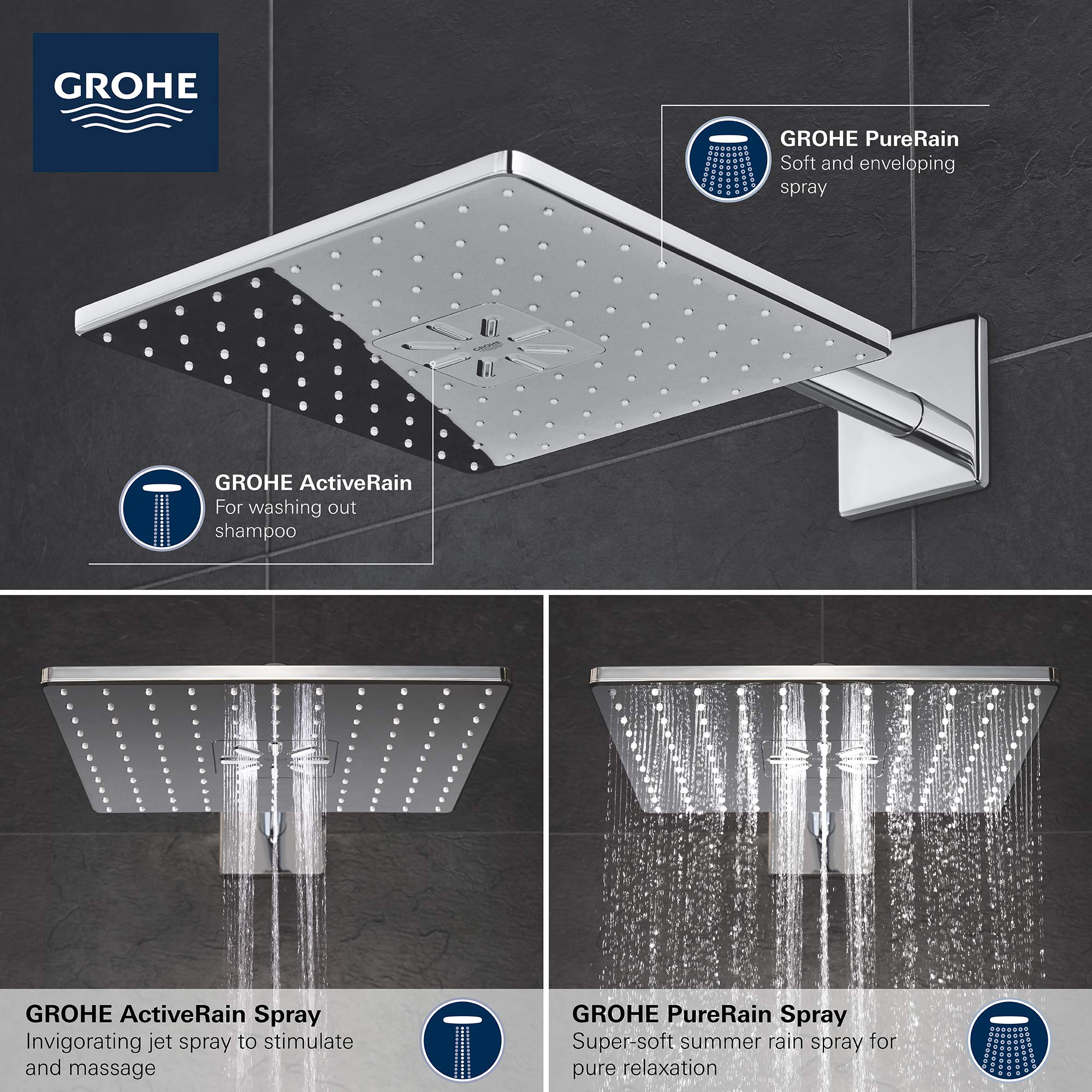 GROHE

GROHE PureRain
Soft and enveloping spray

GROHE

GROHE ActiveRain
For washing out shampoo

GROHE ActiveRain Spray
Invigorating jet spray to stimulate and massage

GROHE PureRain Spray
Super-soft summer rain spray for pure relaxation